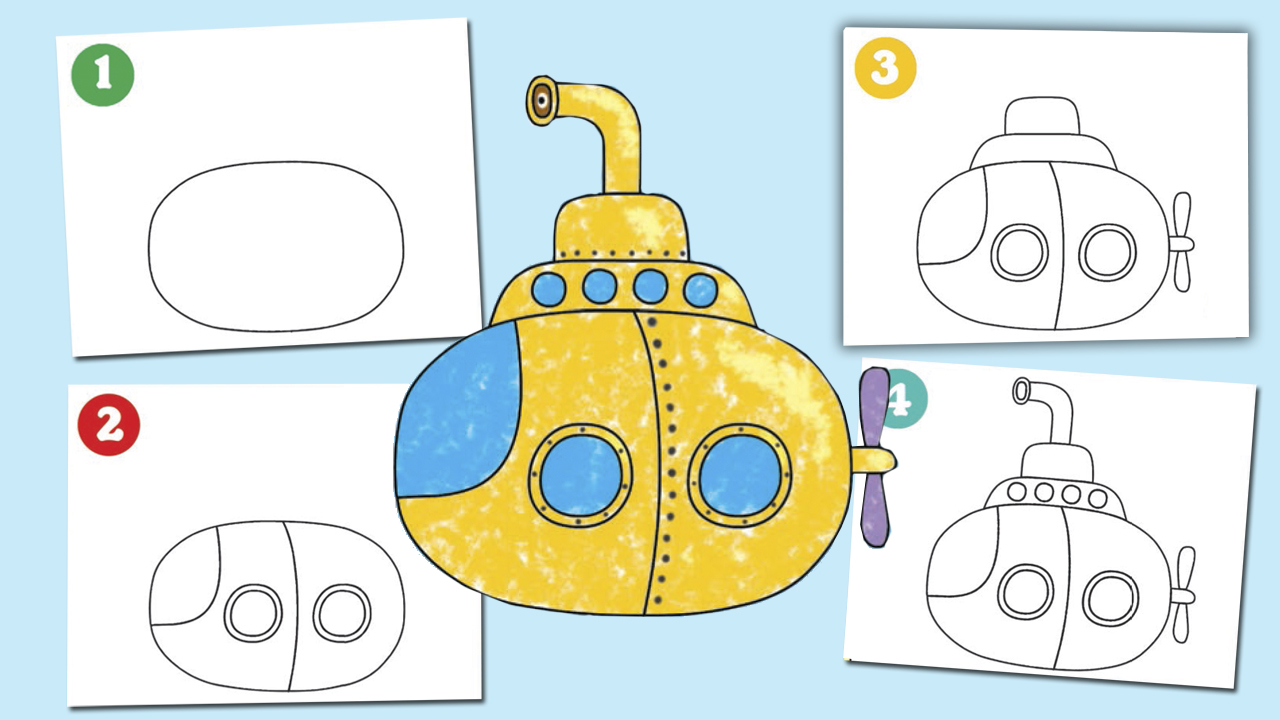 1

2

3

4